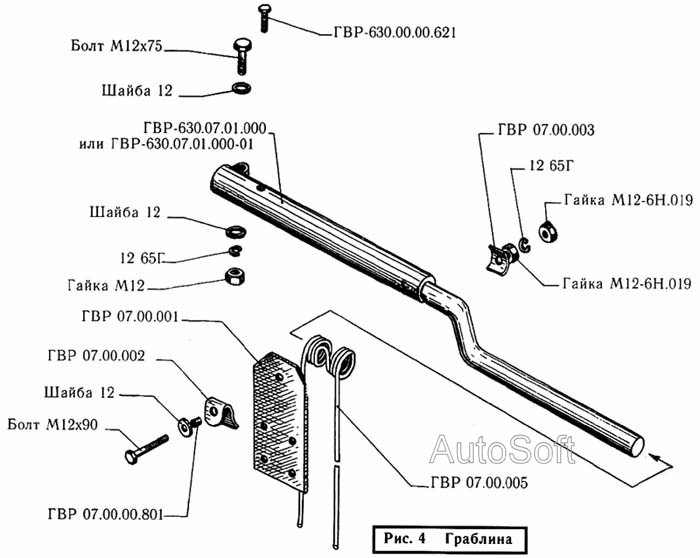 ГВР-630.00.00.621
Болт М12х75
Шайба 12
ГВР-630.07.01.000
или ГВР-630.07.01.000-01
ГВР 07.00.003
12 65Г
Гайка М12-6Н.019
Шайба 12
12 65Г
Гайка М12
Гайка М12-6Н.019
ГВР 07.00.001
ГВР 07.00.002
Шайба 12
Болт М12х90
AutoSoft
ГВР 07.00.005
ГВР 07.00.00.801
Рис. 4 Граблина