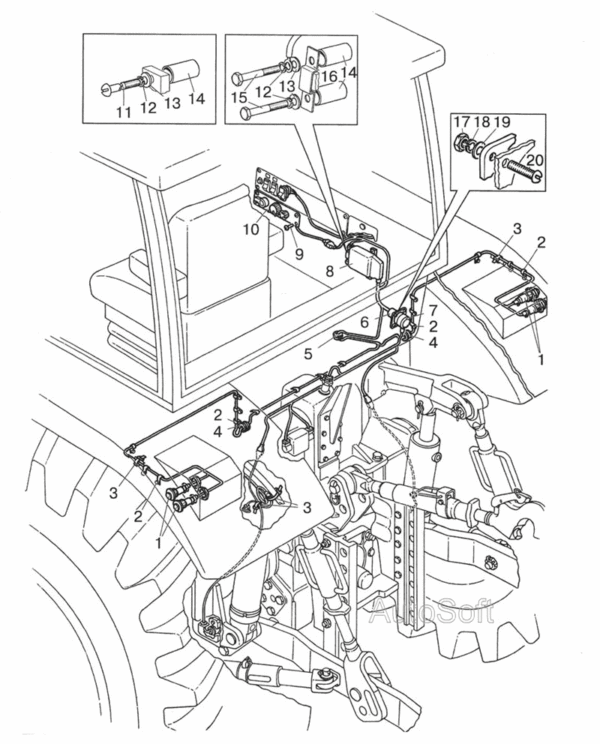 11 12 13 14

15 12 13 16 14

17 18 19

20

10

9

8

3

2

7

6

2

4

5

1

2

4

3

2

1

3

AutoSoft