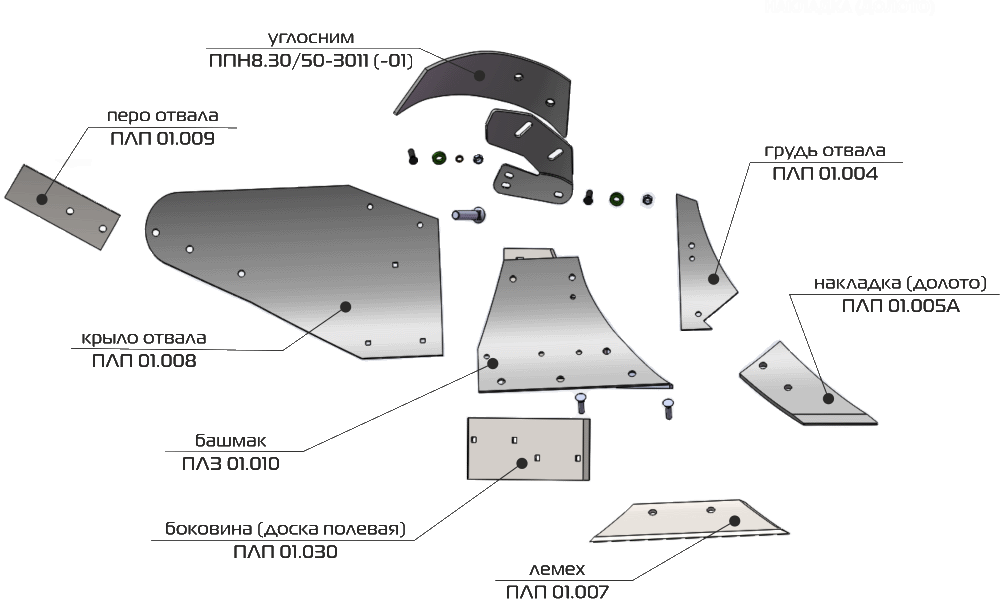 углосним
ППН8.30/50-3011 (-01)

перо отвала
ПЛП 01.009

грудь отвала
ПЛП 01.004

накладка (долото)
ПЛП 01.005А

крыло отвала
ПЛП 01.008

башмак
ПЛЗ 01.010

боковина (доска полевая)
ПЛП 01.030

лемех
ПЛП 01.007